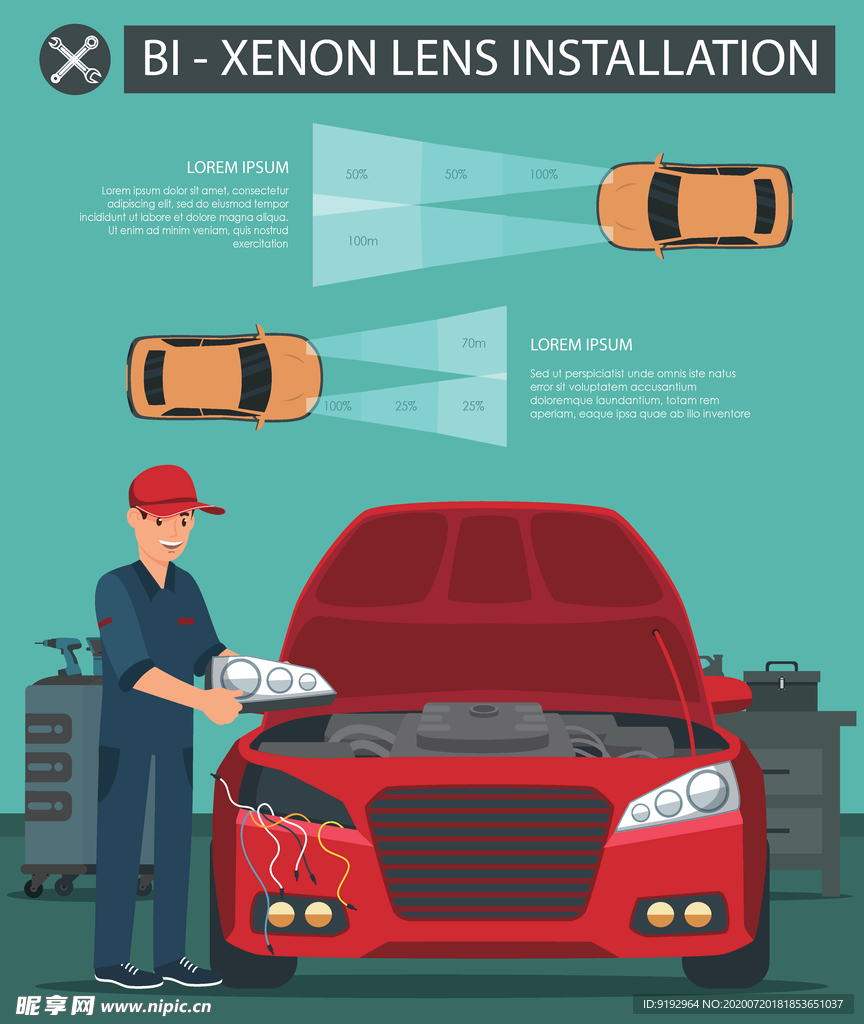 BI - XENON LENS INSTALLATION

LOREM IPSUM

Lorem ipsum dolor sit amet, consectetur adipiscing elit, sed do eiusmod tempor incididunt ut labore et dolore magna aliqua. Ut enim ad minim veniam, quis nostrud exercitation

50%

50%

100%

100m

70m

100%

25%

25%

LOREM IPSUM

Sed ut perspiciatist unde omnis iste natus error sit voluptatem accusantium doloremque laundantium, totam rem aperiam, eaque ipsa quae ab illo inventore

昵享网 www.nipic.cn

ID:9192964 NO:20200720181853651037