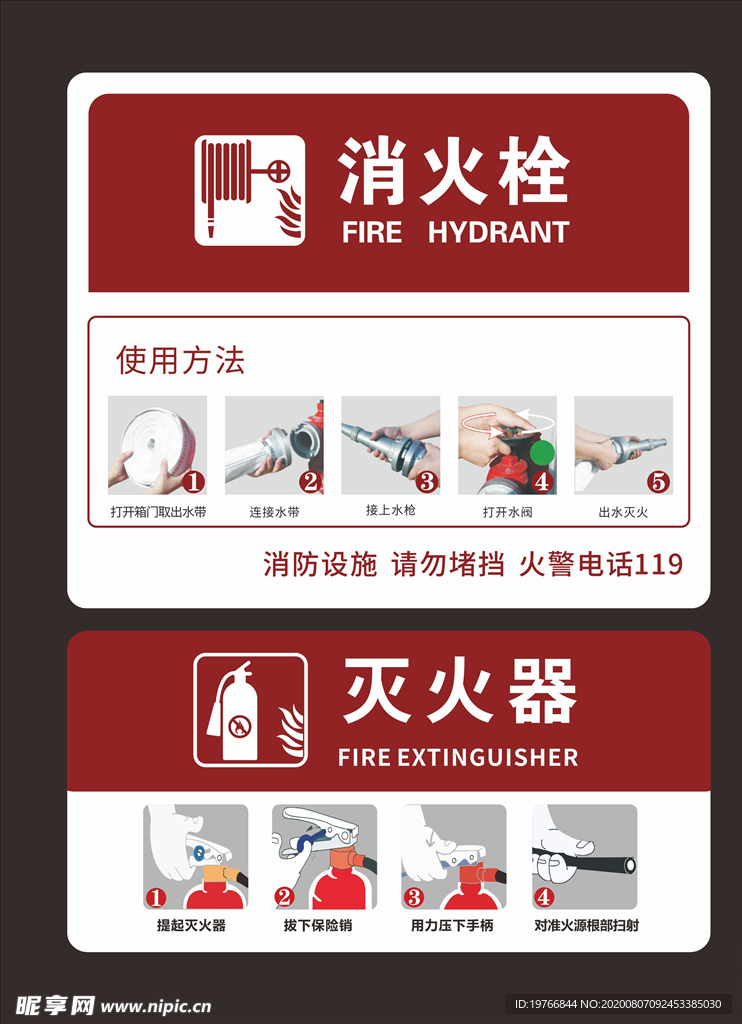 消火栓
FIRE HYDRANT

使用方法

1 打开箱门取出水带
2 连接水带
3 接上水枪
4 打开水阀
5 出水灭火

消防设施 请勿堵挡 火警电话119

灭火器
FIRE EXTINGUISHER

1 提起灭火器
2 拔下保险销
3 用力压下手柄
4 对准火源根部扫射

昵享网 www.nipic.cn
ID:19766844 NO:20200807092453385030