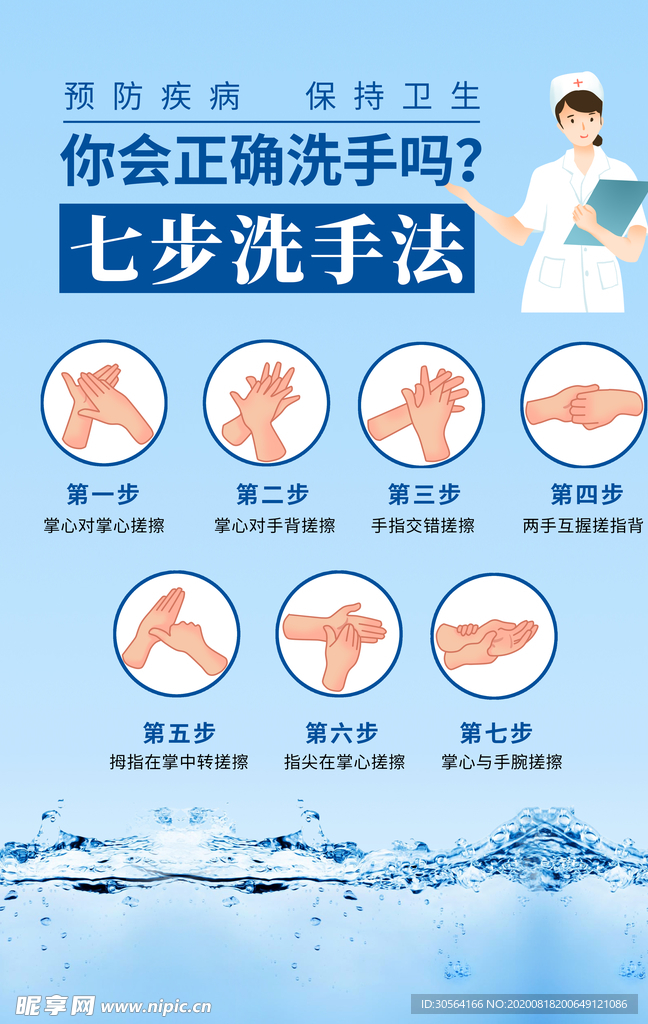 预防疾病 保持卫生

你会正确洗手吗?

七步洗手法

第一步
掌心对掌心搓擦

第二步
掌心对手背搓擦

第三步
手指交错搓擦

第四步
两手互握搓指背

第五步
拇指在掌中转搓擦

第六步
指尖在掌心搓擦

第七步
掌心与手腕搓擦

昵享网 www.nipic.cn

ID:30564166 NO:20200818200649121086