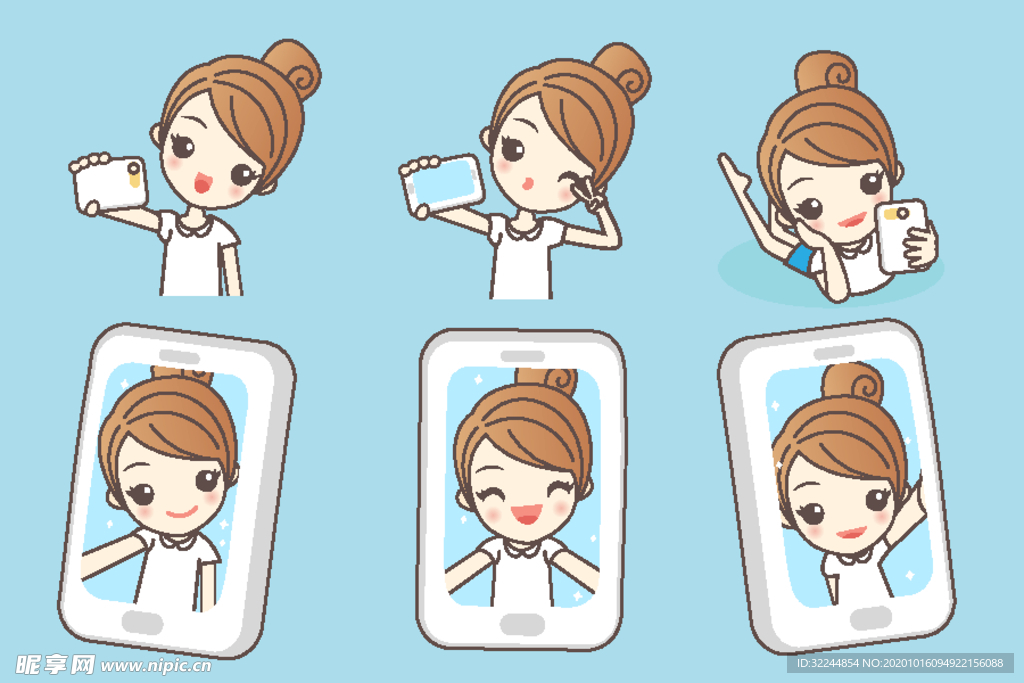 昵享网 www.nipic.cn

ID:32244854 NO:20201016094922156088