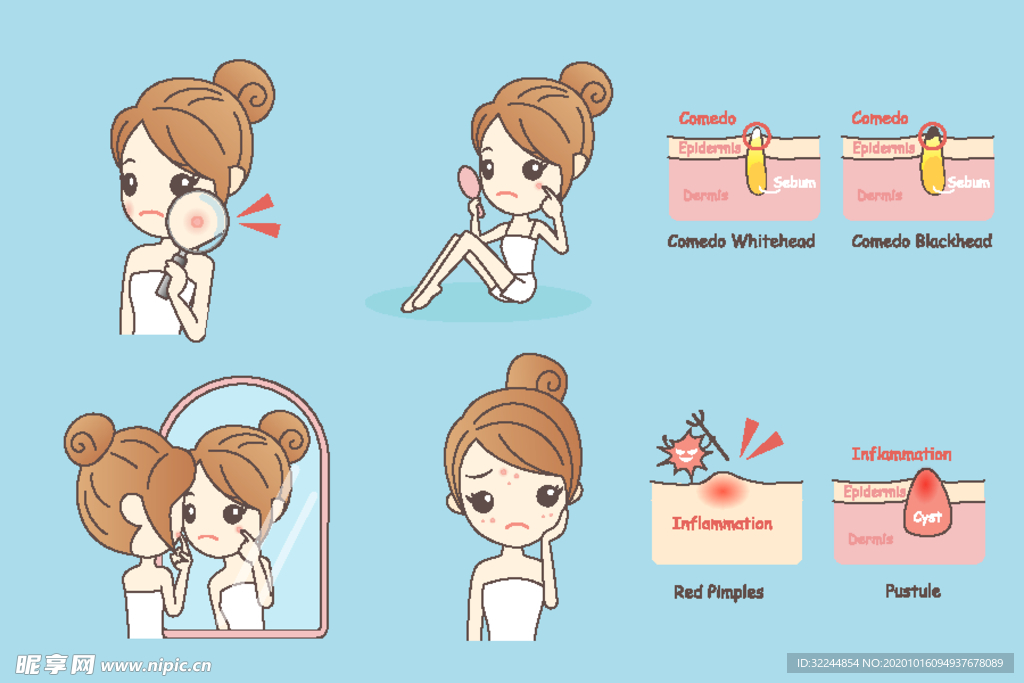 Comedo
Epidermis
Sebum
Dermis
Comedo Whitehead

Comedo
Epidermis
Sebum
Dermis
Comedo Blackhead

Inflammation
Red Pimples

Inflammation
Epidermis
Cyst
Dermis
Pustule

昵享网 www.nipic.cn

ID:32244854 NO:20201016094937678089