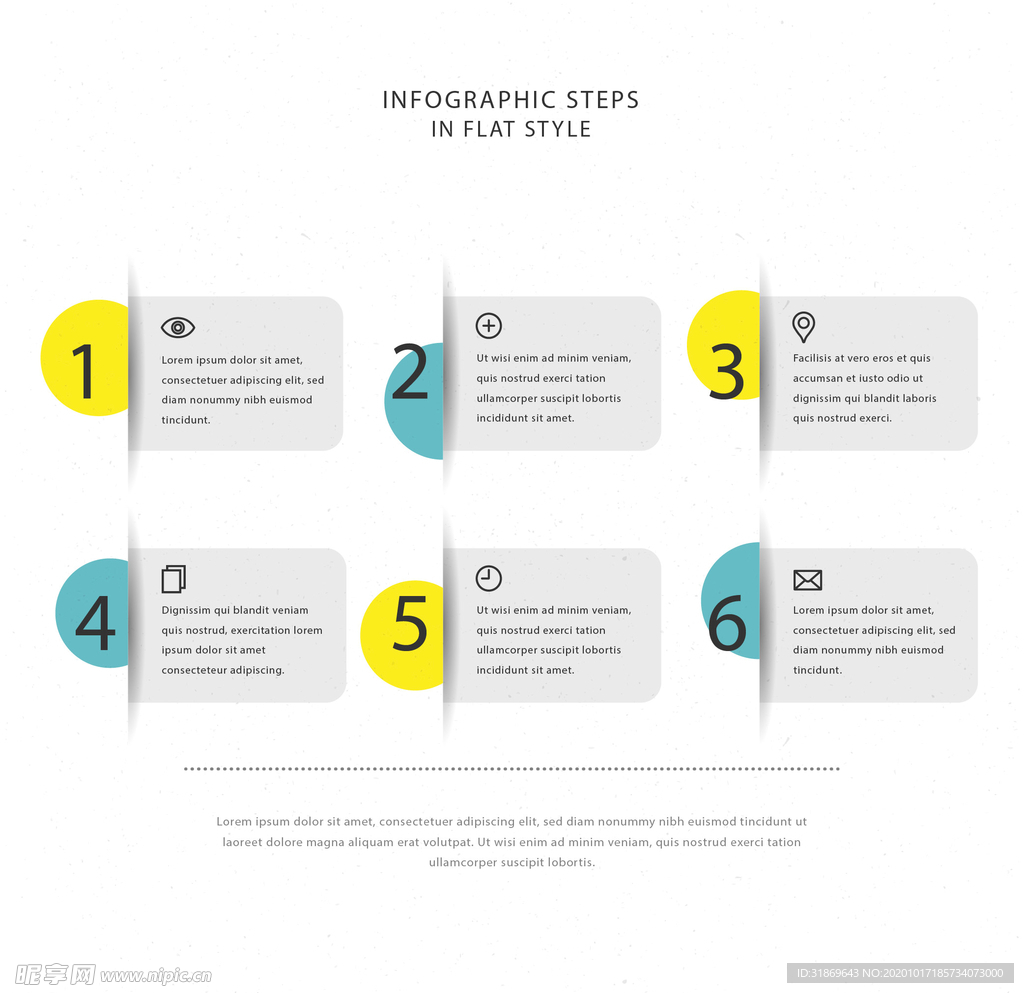 INFOGRAPHIC STEPS
IN FLAT STYLE

1

Lorem ipsum dolor sit amet, consectetuer adipiscing elit, sed diam nonummy nibh euismod tincidunt.

2

Ut wisi enim ad minim veniam, quis nostrud exerci tation ullamcorper suscipit lobortis incididunt sit amet.

3

Facilisis at vero eros et quis accumsan et iusto odio ut dignissim qui blandit laboris quis nostrud exerci.

4

Dignissim qui blandit veniam quis nostrud, exercitation lorem ipsum dolor sit amet consecteteur adipiscing.

5

Ut wisi enim ad minim veniam, quis nostrud exerci tation ullamcorper suscipit lobortis incididunt sit amet.

6

Lorem ipsum dolor sit amet, consectetuer adipiscing elit, sed diam nonummy nibh euismod tincidunt.

Lorem ipsum dolor sit amet, consectetuer adipiscing elit, sed diam nonummy nibh euismod tincidunt ut laoreet dolore magna aliquam erat volutpat. Ut wisi enim ad minim veniam, quis nostrud exerci tation ullamcorper suscipit lobortis.

昵享网 www.nipic.cn

ID:31869643 NO:20201017185734073000