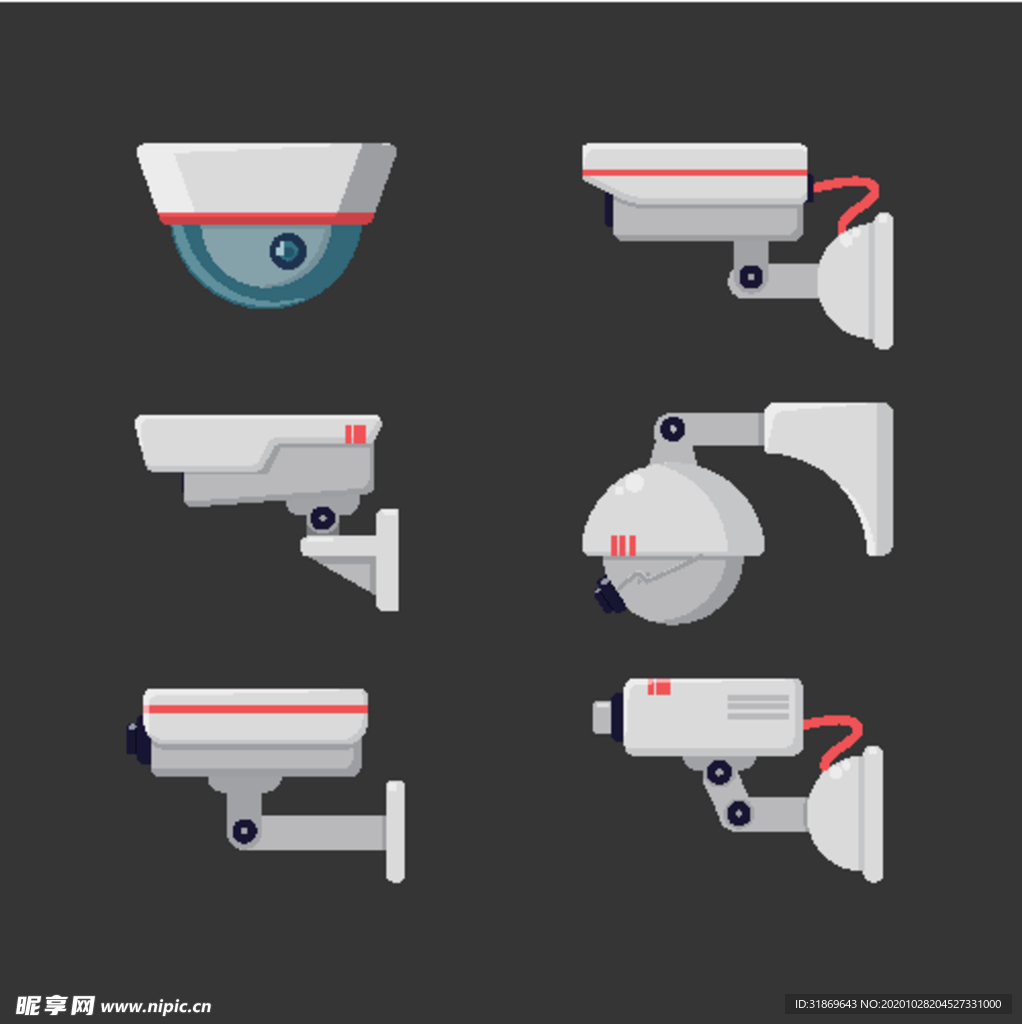 昵享网 www.nipic.cn

ID:31869643 NO:20201028204527331000