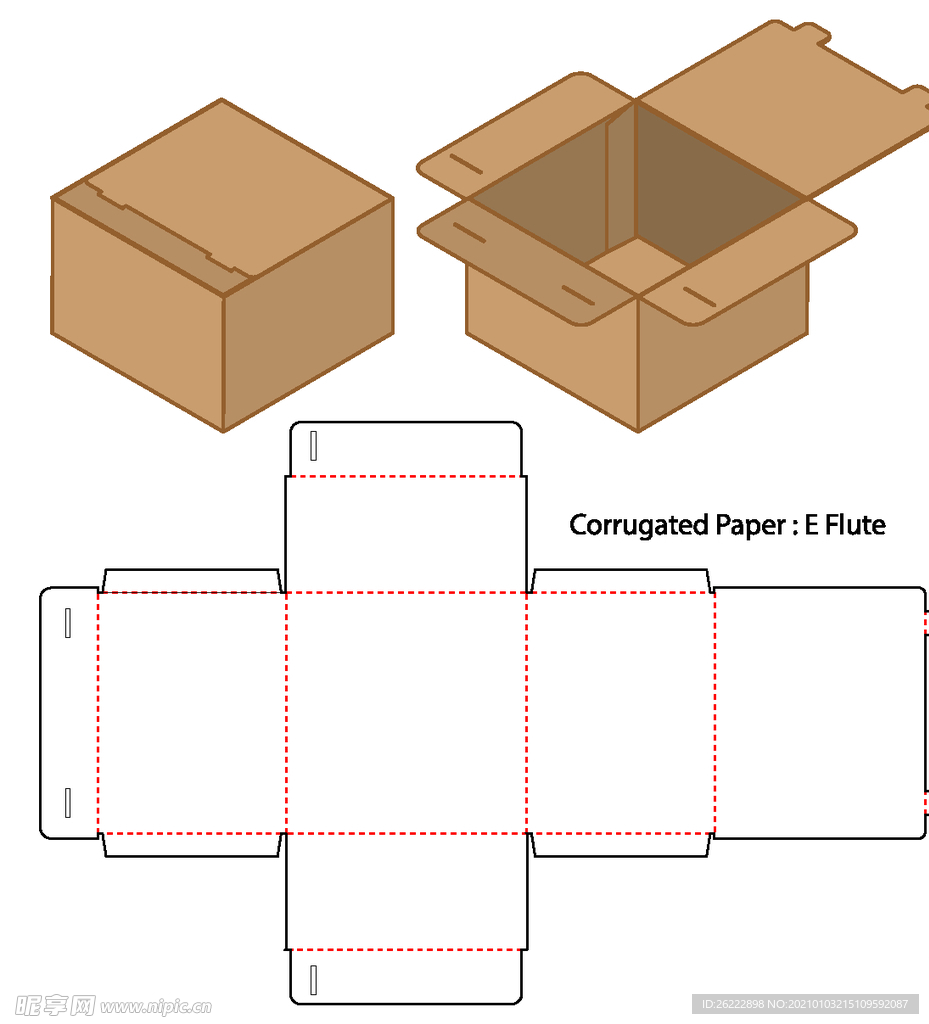 Corrugated Paper : E Flute

昵享网 www.nipic.cn

ID:26222898 NO:20210103215109592087