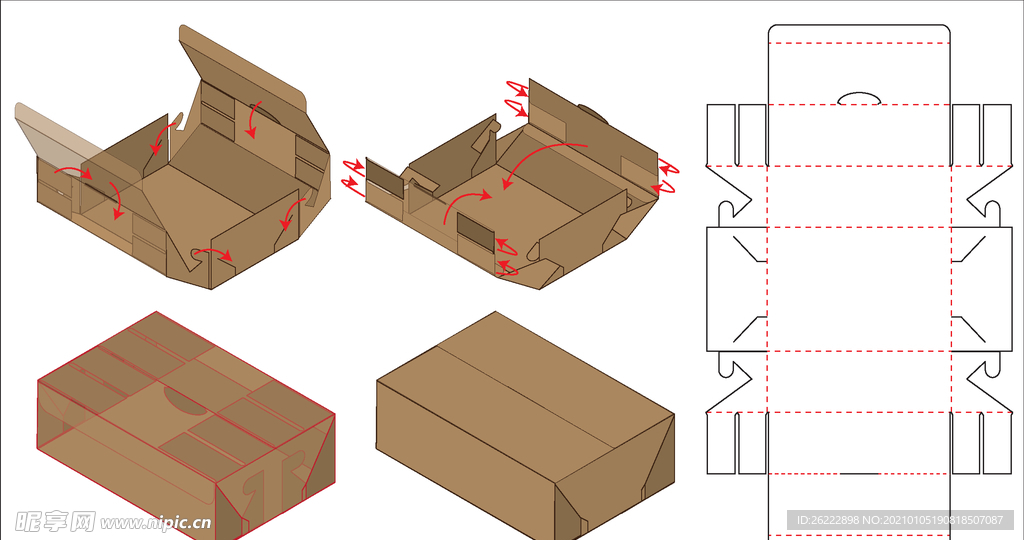 昵享网 www.nipic.cn
ID:26222898 NO:20210105190818507087