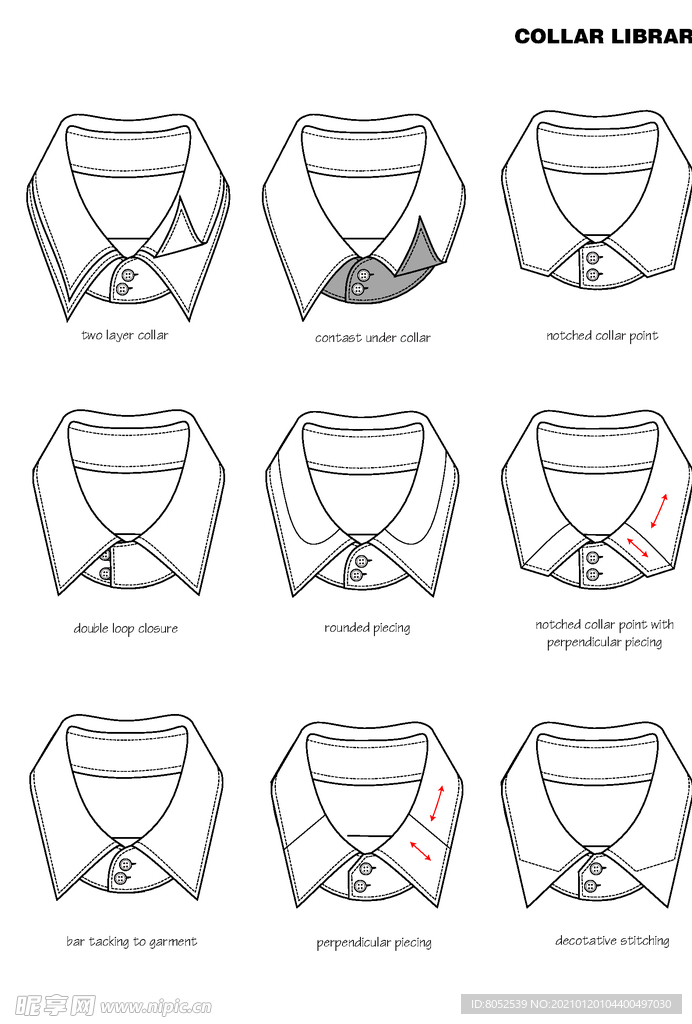 COLLAR LIBRAR

two layer collar

contast under collar

notched collar point

double loop closure

rounded piecing

notched collar point with perpendicular piecing

bar tacking to garment

perpendicular piecing

decotative stitching

昵享网 www.nipic.cn

ID:8052539 NO:20210120104400497030