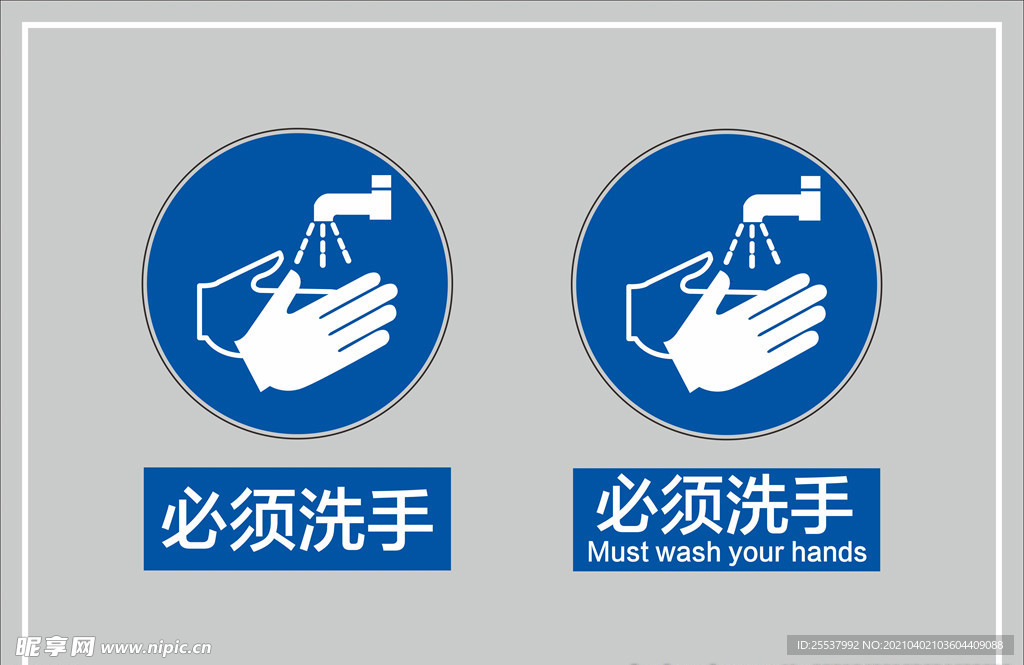 必须洗手

必须洗手
Must wash your hands

昵享网 www.nipic.cn

ID:25537992 NO:20210402103604409088