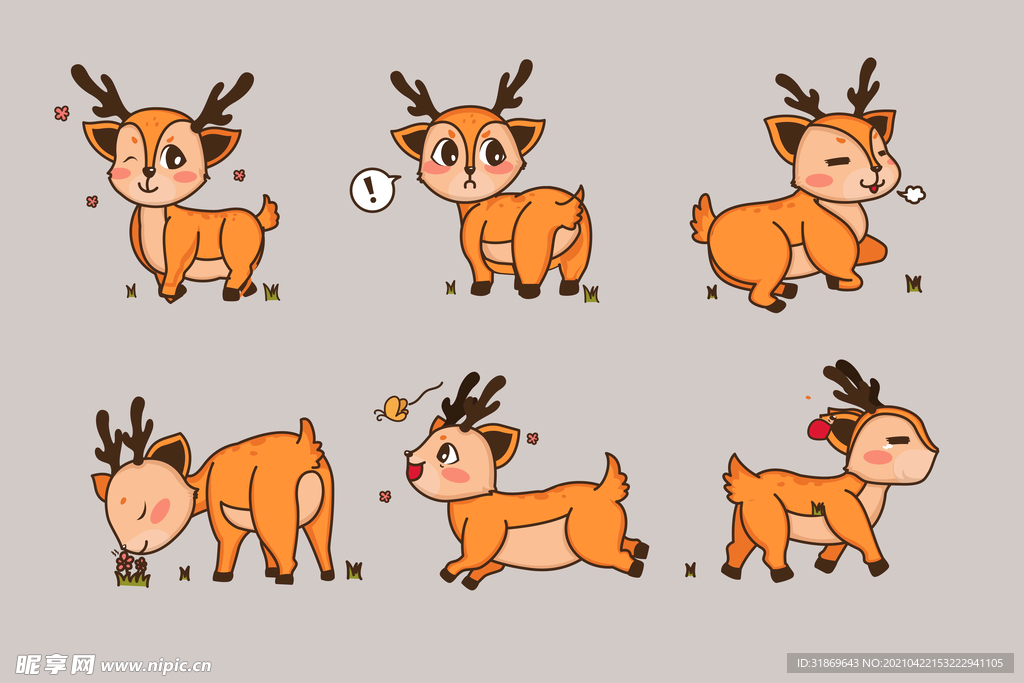 !

昵享网 www.nipic.cn

ID:31869643 NO:20210422153222941105