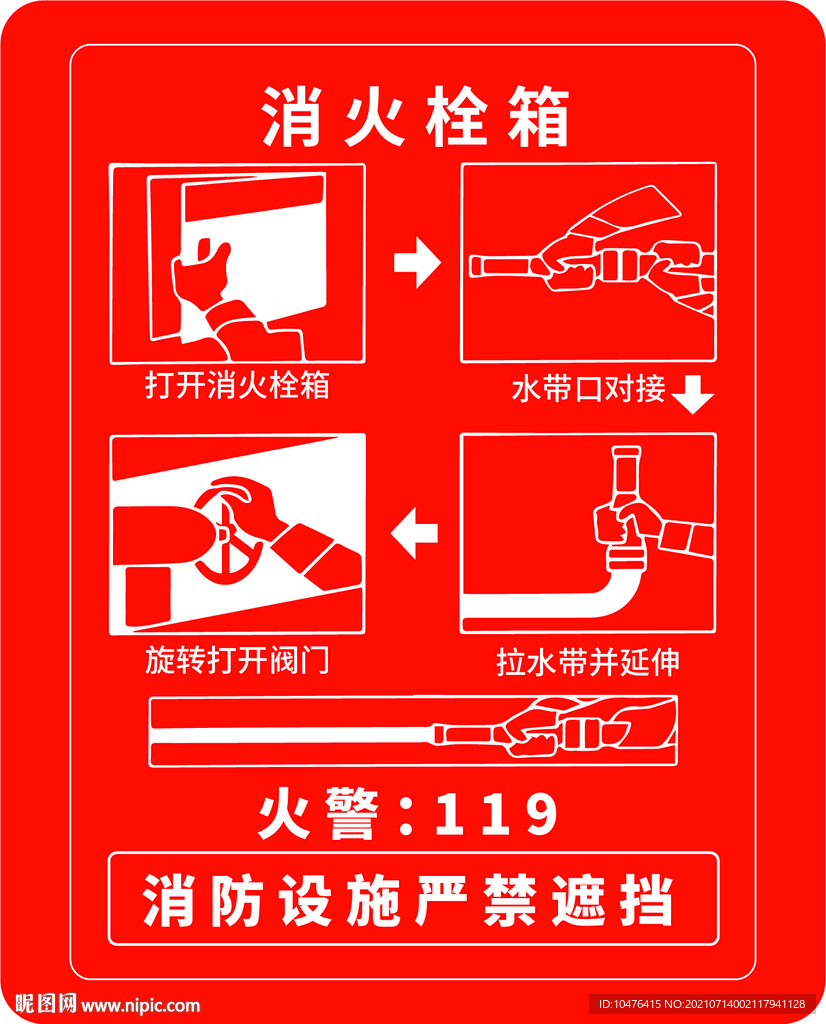 消火栓箱

打开消火栓箱

水带口对接

旋转打开阀门

拉水带并延伸

火警：119

消防设施严禁遮挡

昵图网 www.nipic.com

ID:10476415 NO:20210714002117941128