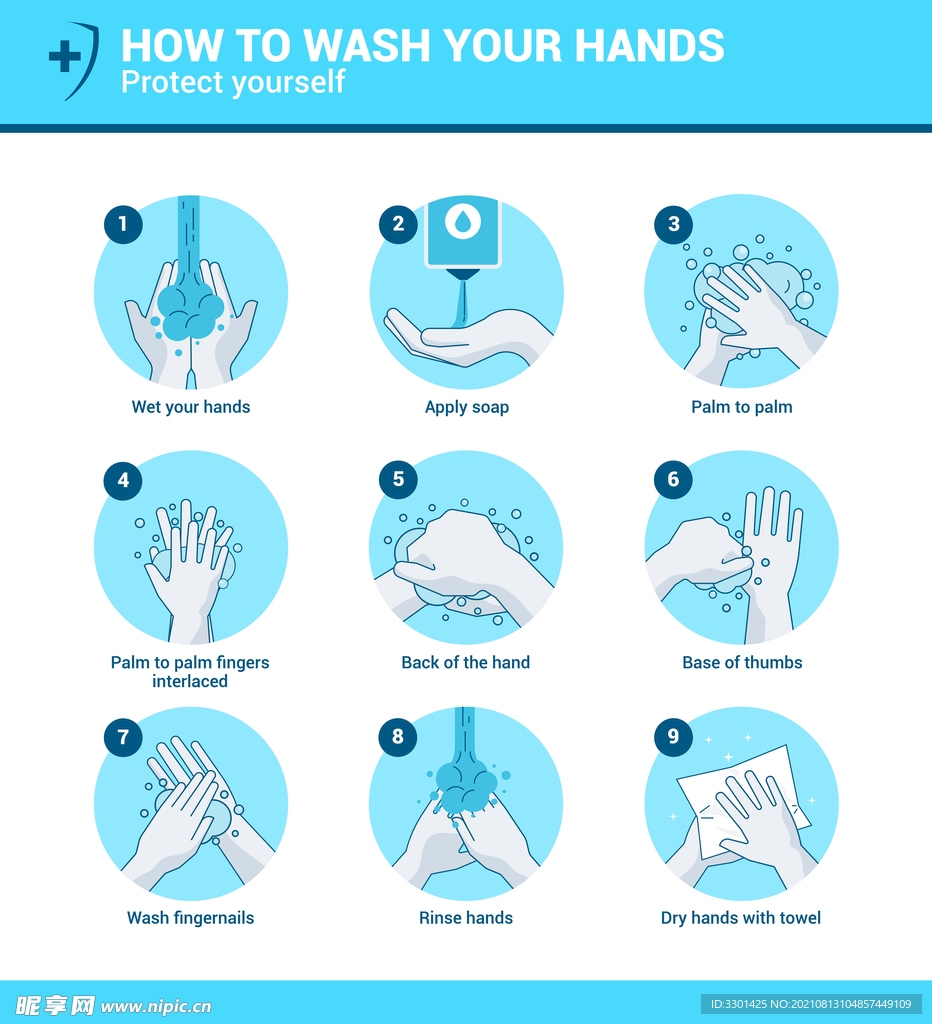 HOW TO WASH YOUR HANDS
Protect yourself

1
Wet your hands

2
Apply soap

3
Palm to palm

4
Palm to palm fingers interlaced

5
Back of the hand

6
Base of thumbs

7
Wash fingernails

8
Rinse hands

9
Dry hands with towel

昵享网 www.nipic.cn

ID:3301425 NO:20210813104857449109