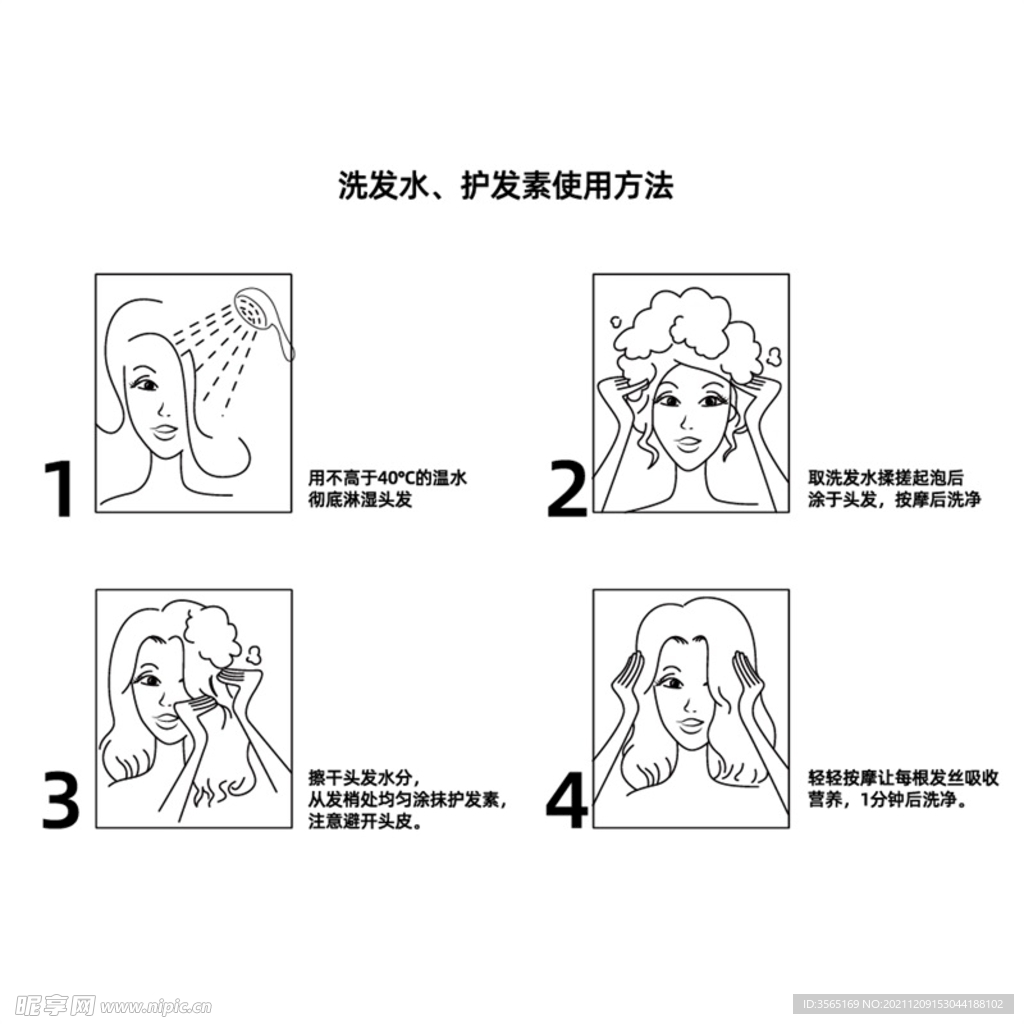 洗发水、护发素使用方法

1

用不高于40°C的温水
彻底淋湿头发

2

取洗发水揉搓起泡后
涂于头发，按摩后洗净

3

擦干头发水分，
从发梢处均匀涂抹护发素，
注意避开头皮。

4

轻轻按摩让每根发丝吸收
营养，1分钟后洗净。

昵享网 www.nipic.cn

ID:3565169 NO:20211209153044188102