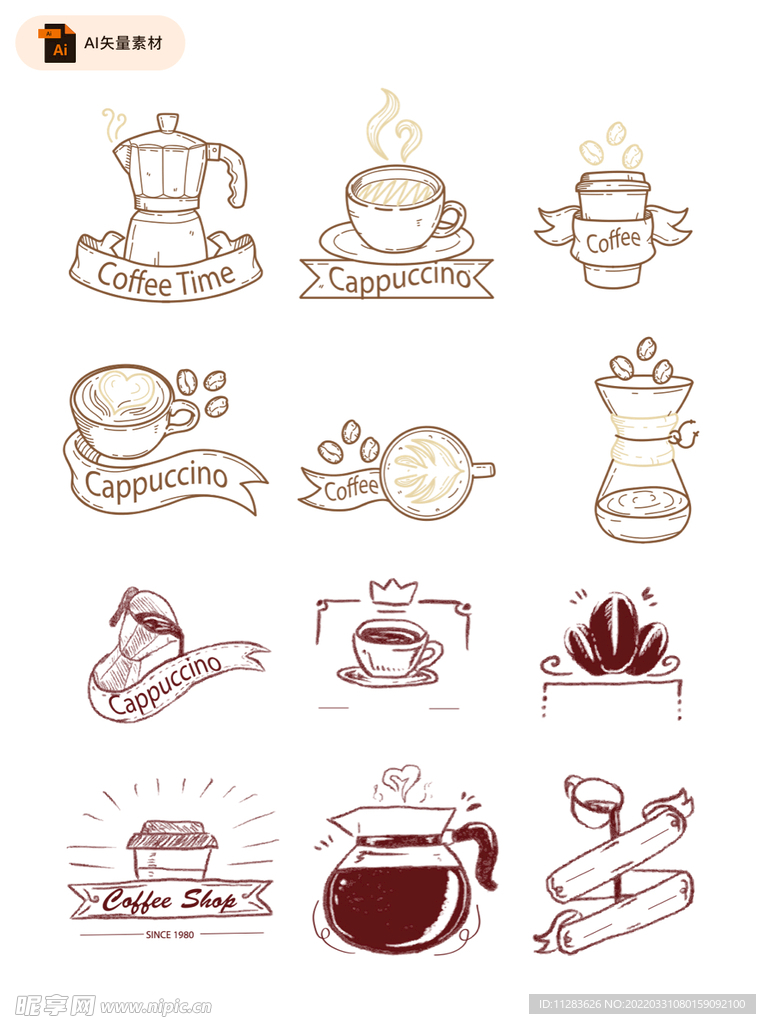 Ai AI矢量素材

Coffee Time

Cappuccino

Coffee

Cappuccino

Coffee

Cappuccino

Coffee Shop
SINCE 1980

昵享网 www.nipic.cn

ID:11283626 NO:20220331080159092100