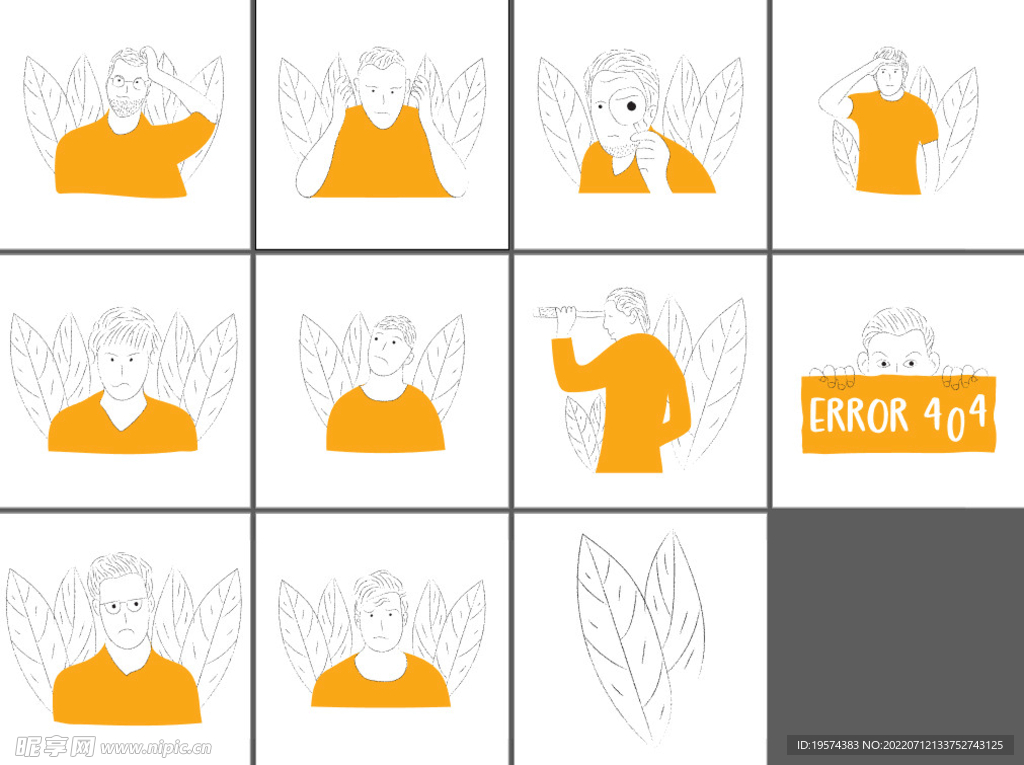 ERROR 404

昵享网 www.nipic.cn

ID:19574383 NO:20220712133752743125