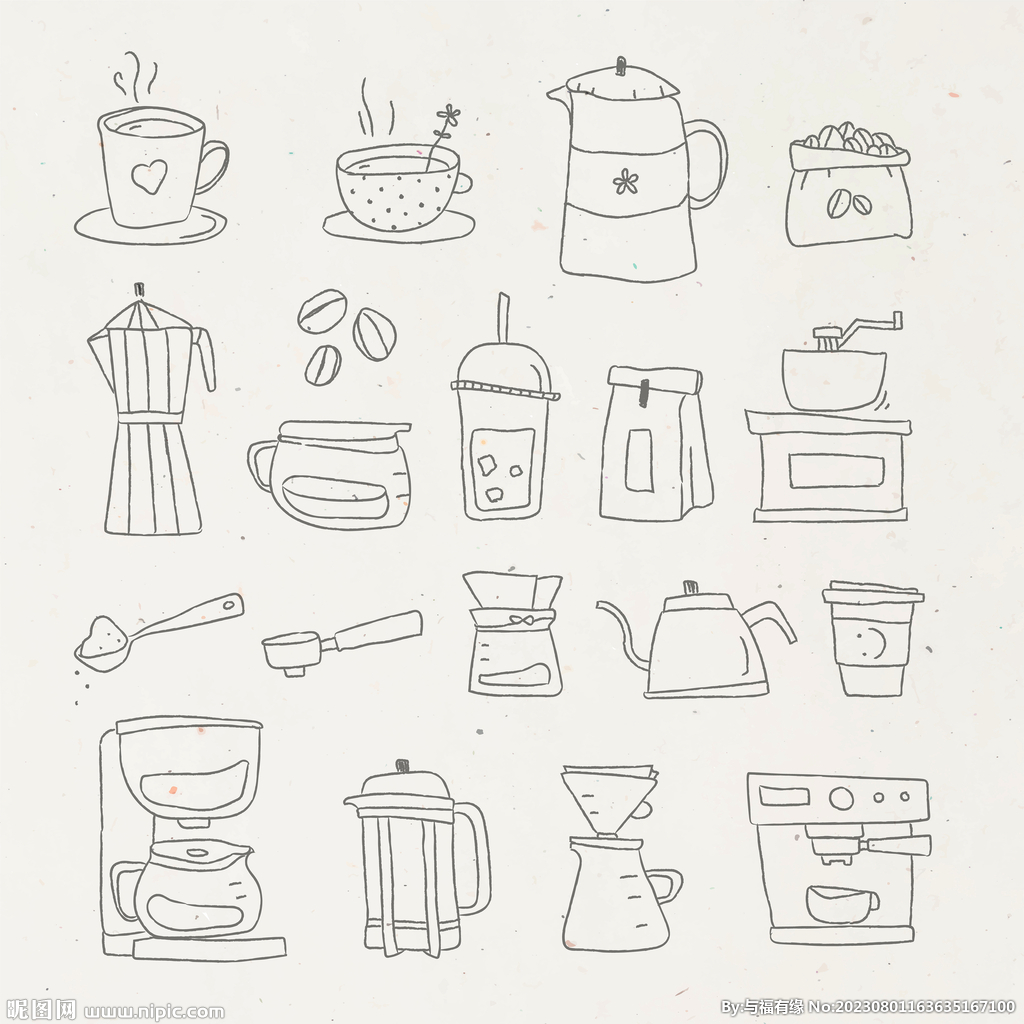 昵图网 www.nipic.com
By:与福有缘 No:20230801163635167100