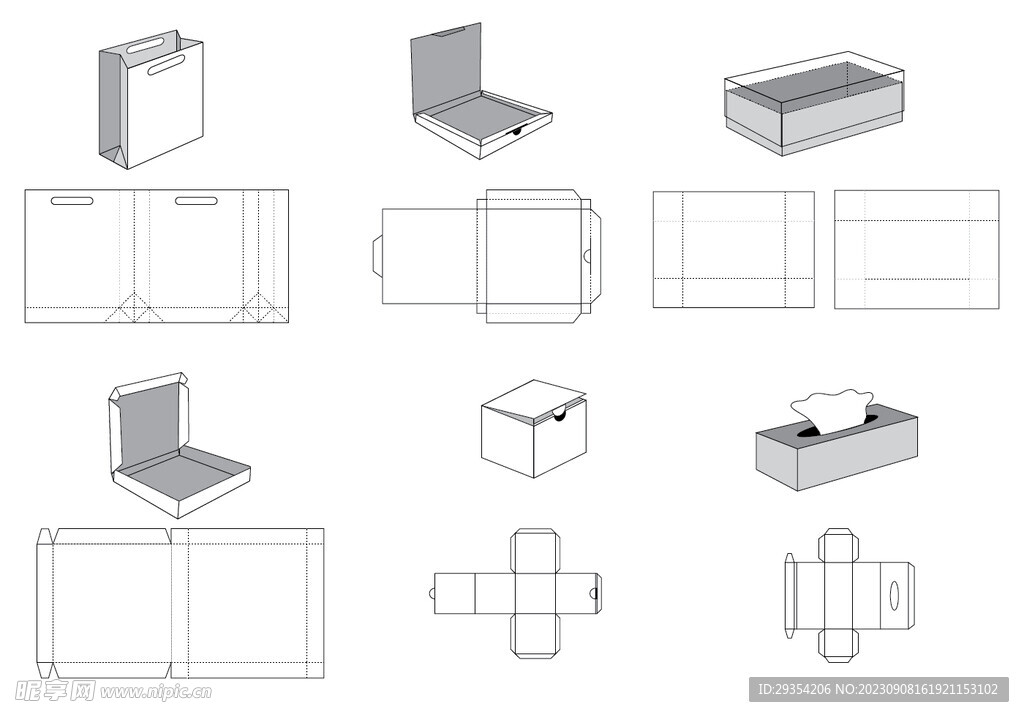 昵享网 www.nipic.cn

ID:29354206 NO:20230908161921153102