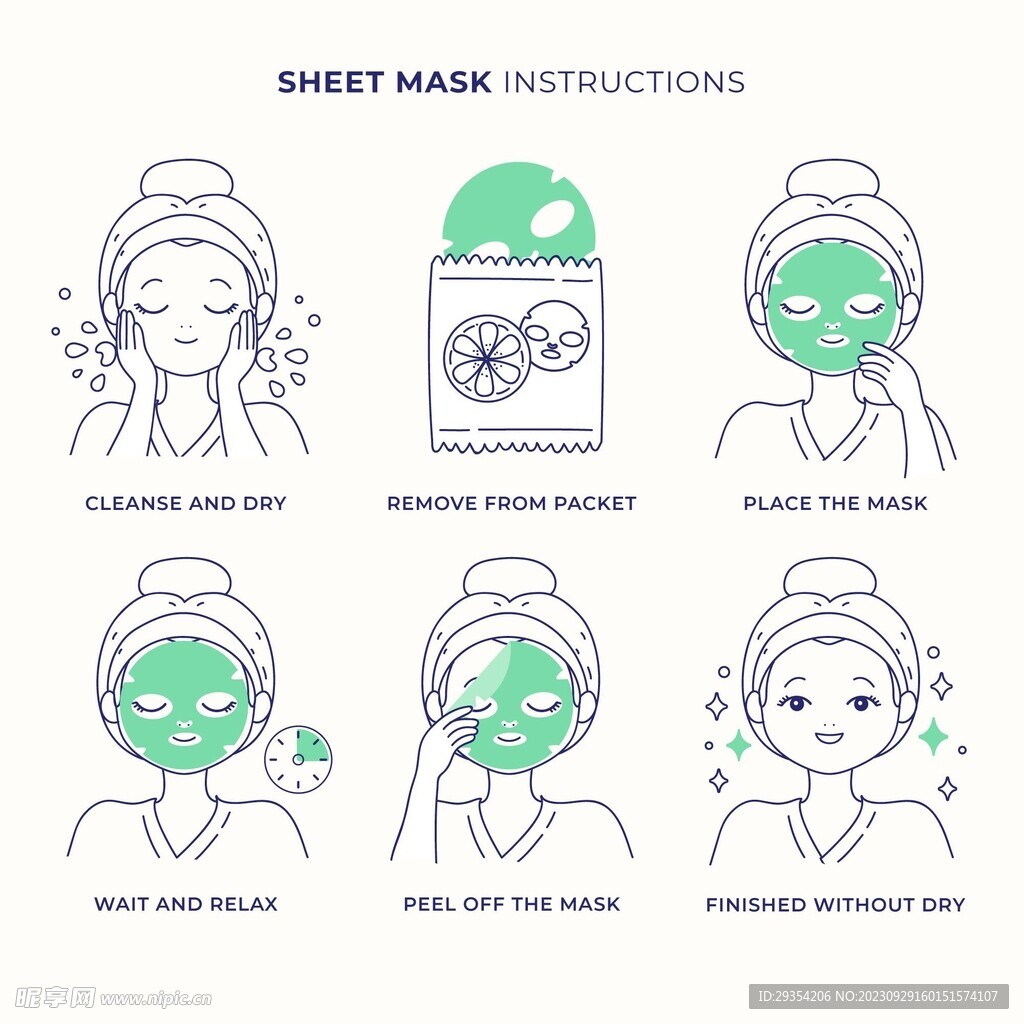 SHEET MASK INSTRUCTIONS

CLEANSE AND DRY

REMOVE FROM PACKET

PLACE THE MASK

WAIT AND RELAX

PEEL OFF THE MASK

FINISHED WITHOUT DRY

昵享网 www.nipic.cn

ID:29354206 NO:20230929160151574107