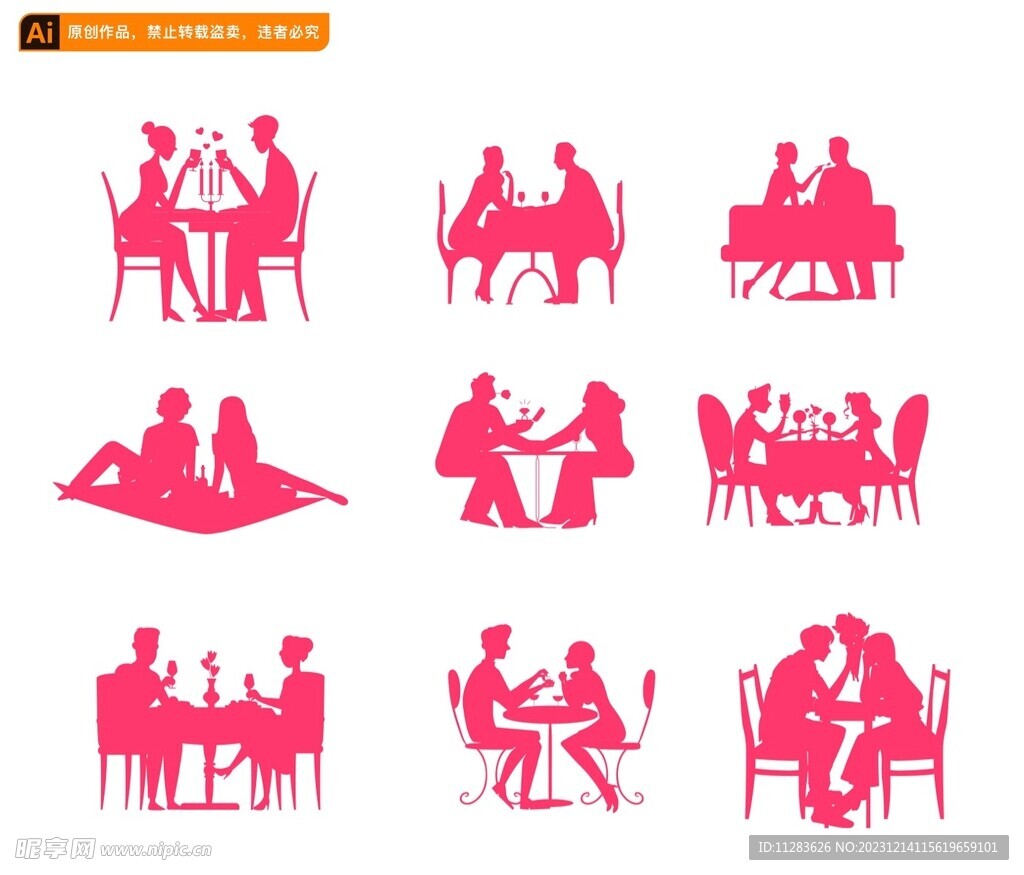 Ai 原创作品，禁止转载盗卖，违者必究

昵享网 www.nipic.cn

ID:11283626 NO:20231214115619659101