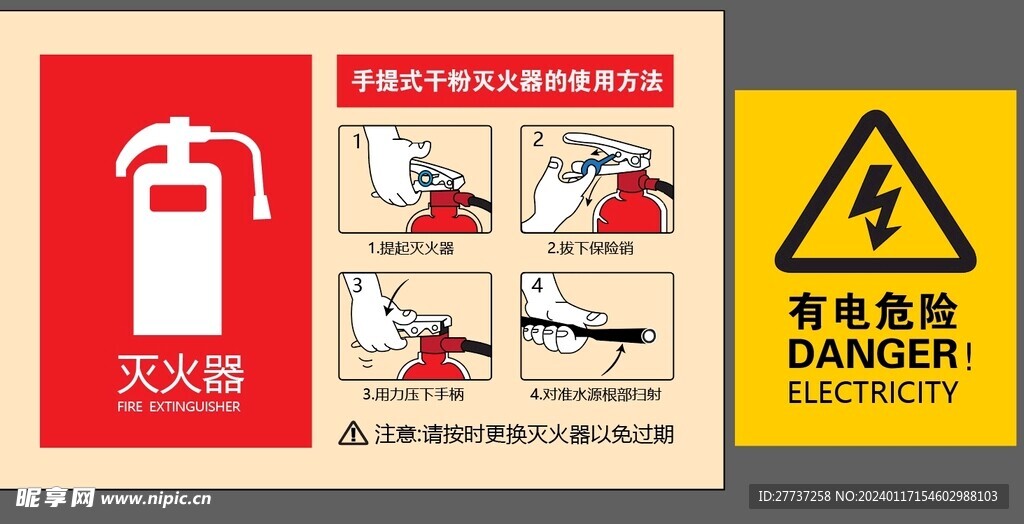 灭火器
FIRE EXTINGUISHER

手提式干粉灭火器的使用方法

1
1.提起灭火器

2
2.拔下保险销

3
3.用力压下手柄

4
4.对准水源根部扫射

注意:请按时更换灭火器以免过期

有电危险
DANGER!
ELECTRICITY

昵享网 www.nipic.cn

ID:27737258 NO:20240117154602988103