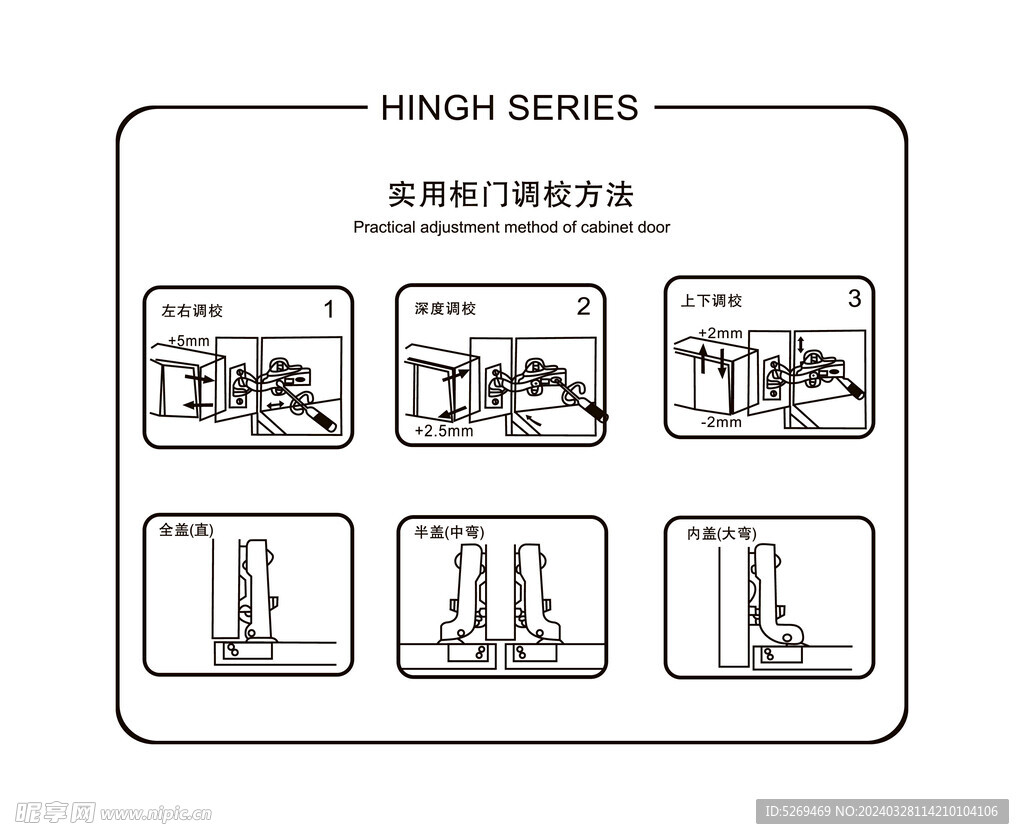 HINGH SERIES

实用柜门调校方法
Practical adjustment method of cabinet door

左右调校 1
+5mm

深度调校 2
+2.5mm

上下调校 3
+2mm
-2mm

全盖(直)

半盖(中弯)

内盖(大弯)

昵享网 www.nipic.com

ID:5269469 NO:20240328114210104106