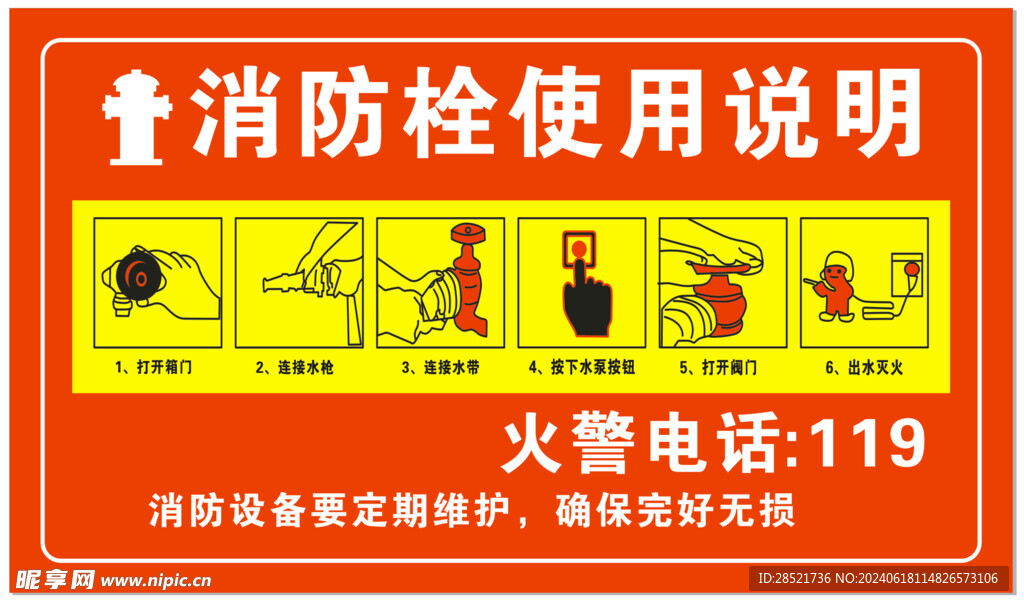 消防栓使用说明

1、打开箱门

2、连接水枪

3、连接水带

4、按下水泵按钮

5、打开阀门

6、出水灭火

火警电话:119

消防设备要定期维护，确保完好无损

昵享网 www.nipic.cn

ID:28521736 NO:20240618114826573106