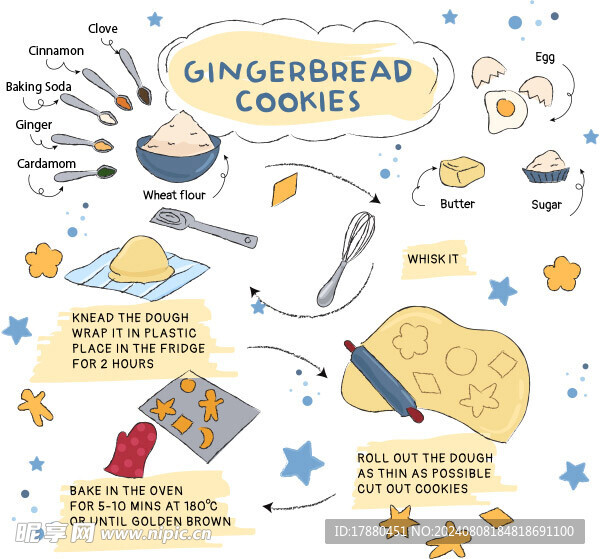 GINGERBREAD COOKIES

Clove

Cinnamon

Baking Soda

Ginger

Cardamom

Wheat flour

Egg

Butter

Sugar

WHISK IT

KNEAD THE DOUGH
WRAP IT IN PLASTIC
PLACE IN THE FRIDGE
FOR 2 HOURS

ROLL OUT THE DOUGH
AS THIN AS POSSIBLE
CUT OUT COOKIES

BAKE IN THE OVEN
FOR 5-10 MINS AT 180°C
OR UNTIL GOLDEN BROWN

昵享网 www.nipic.cn

ID:17880451 NO:20240808184818691100