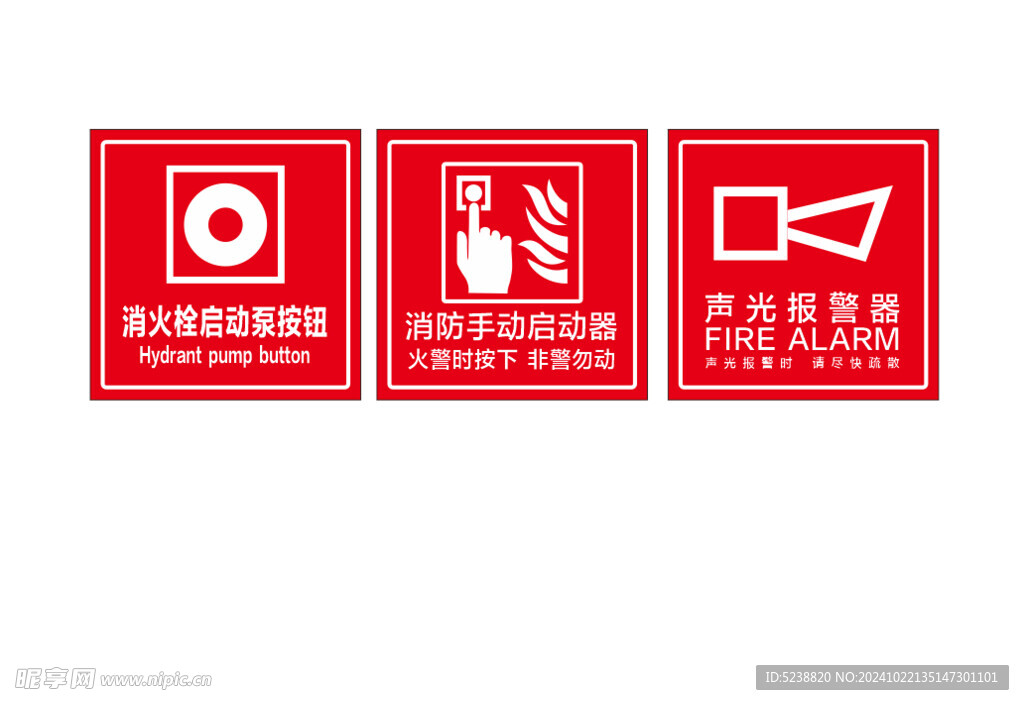 消火栓启动泵按钮
Hydrant pump button

消防手动启动器
火警时按下 非警勿动

声光报警器
FIRE ALARM
声光报警时 请尽快疏散

昵享网 www.nipic.cn

ID:5238820 NO:20241022135147301101