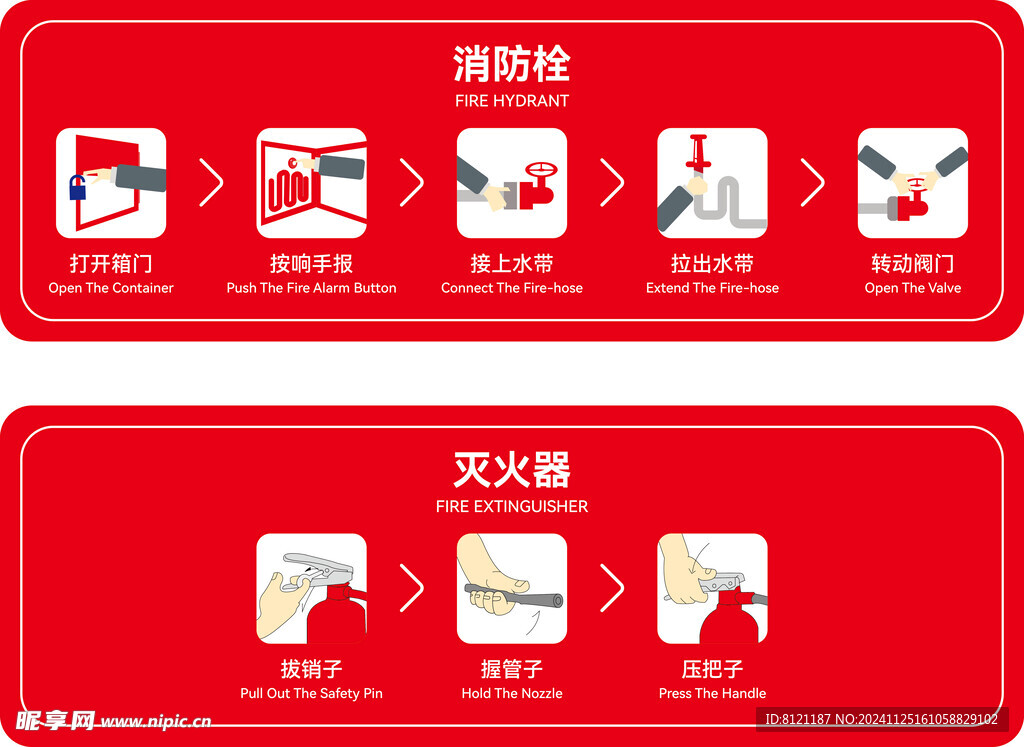 消防栓
FIRE HYDRANT

打开箱门
Open The Container

按响手报
Push The Fire Alarm Button

接上水带
Connect The Fire-hose

拉出水带
Extend The Fire-hose

转动阀门
Open The Valve

灭火器
FIRE EXTINGUISHER

拔销子
Pull Out The Safety Pin

握管子
Hold The Nozzle

压把子
Press The Handle

昵享网 www.nipic.cn
ID:8121187 NO:20241125161058829102