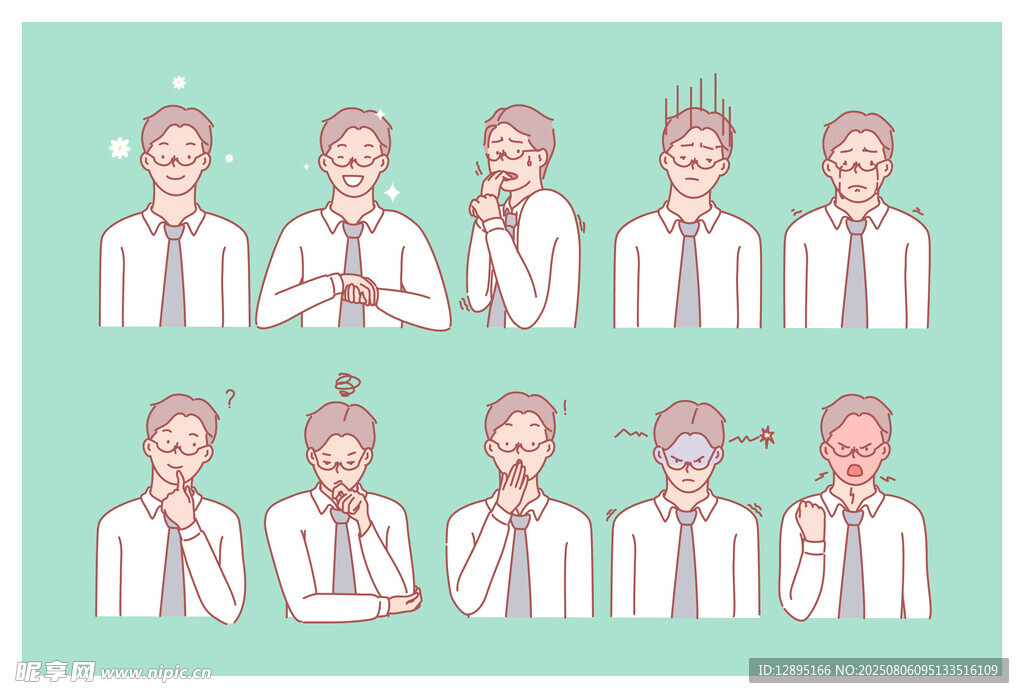 ?

!

昵享网 www.nipic.cn

ID:12895166 NO:20250806095133516109