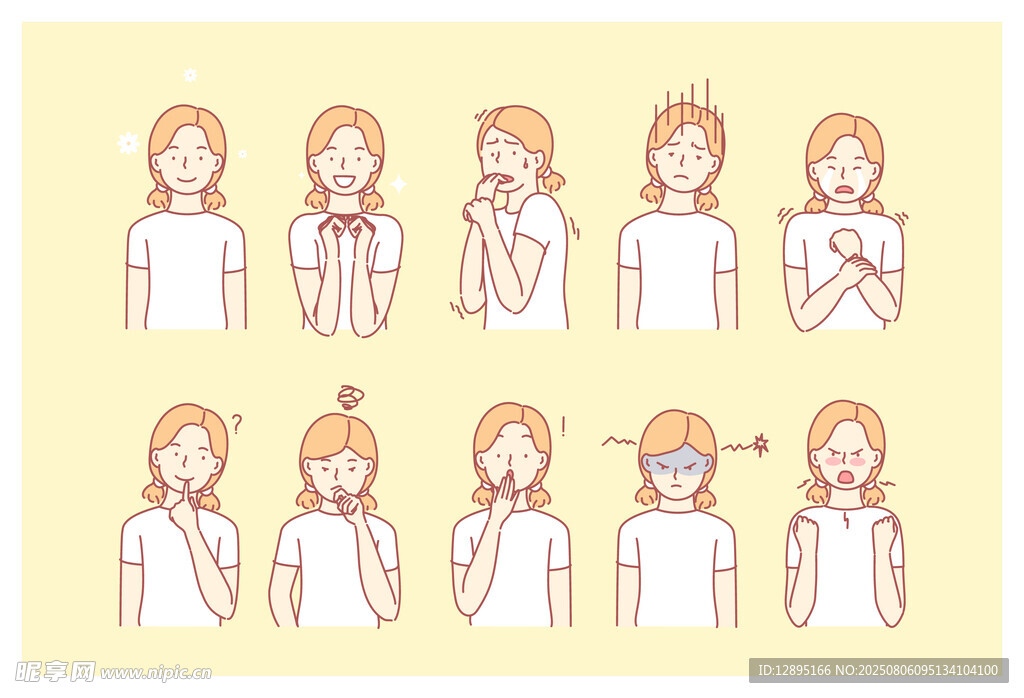 ?

!

昵享网 www.nipic.cn

ID:12895166 NO:20250806095134104100