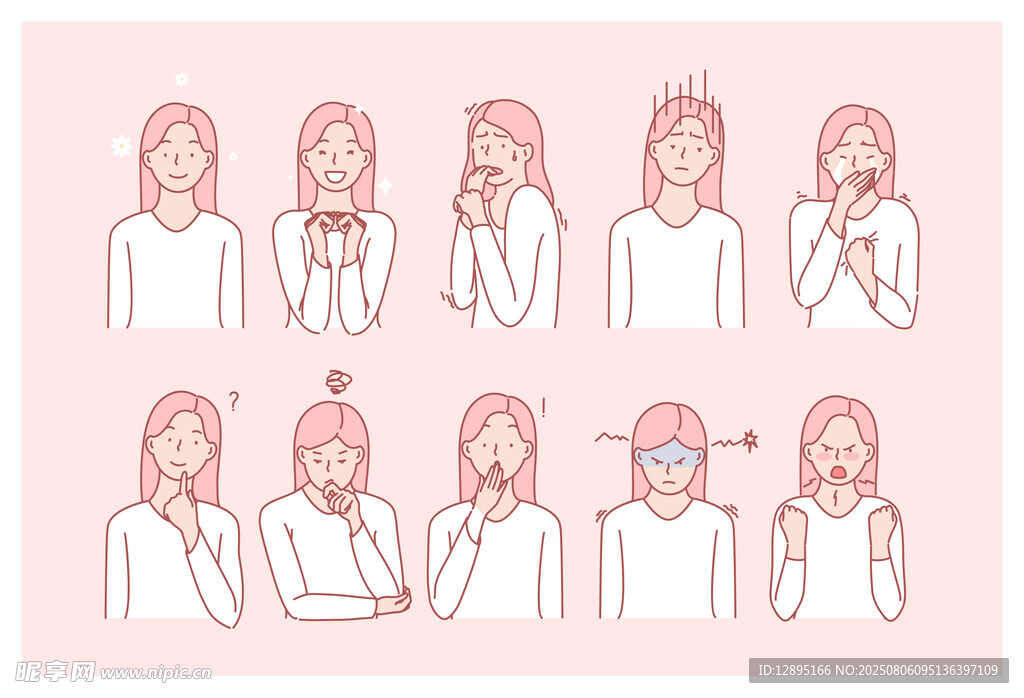 ?

!

昵享网 www.nipic.cn

ID:12895166 NO:20250806095136397109