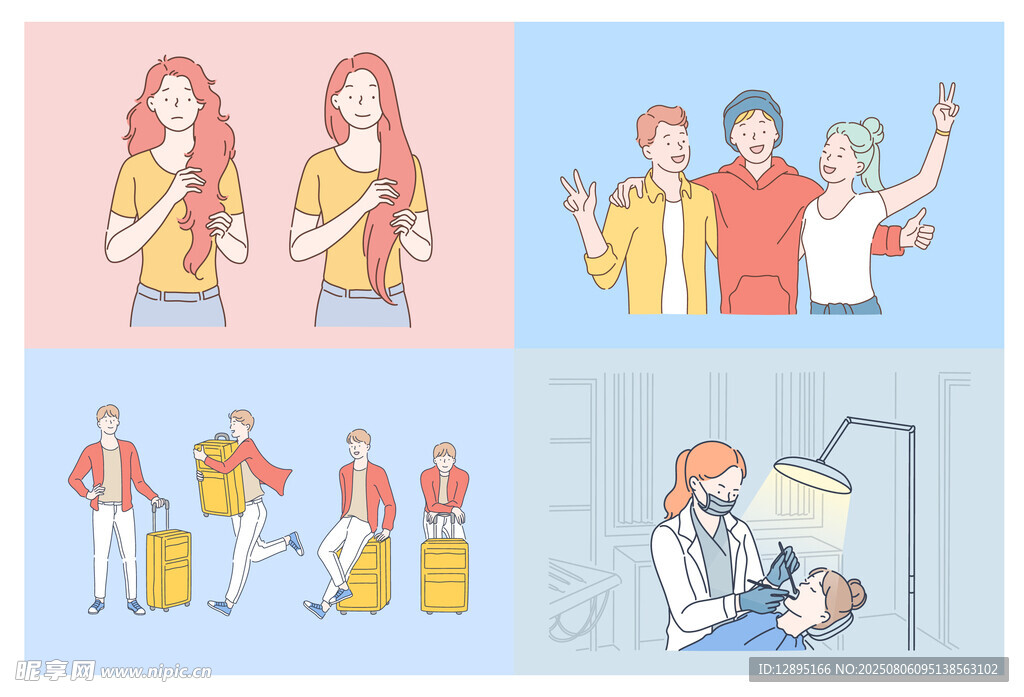 昵享网 www.nipic.com

ID:12895166 NO:20250806095138563102