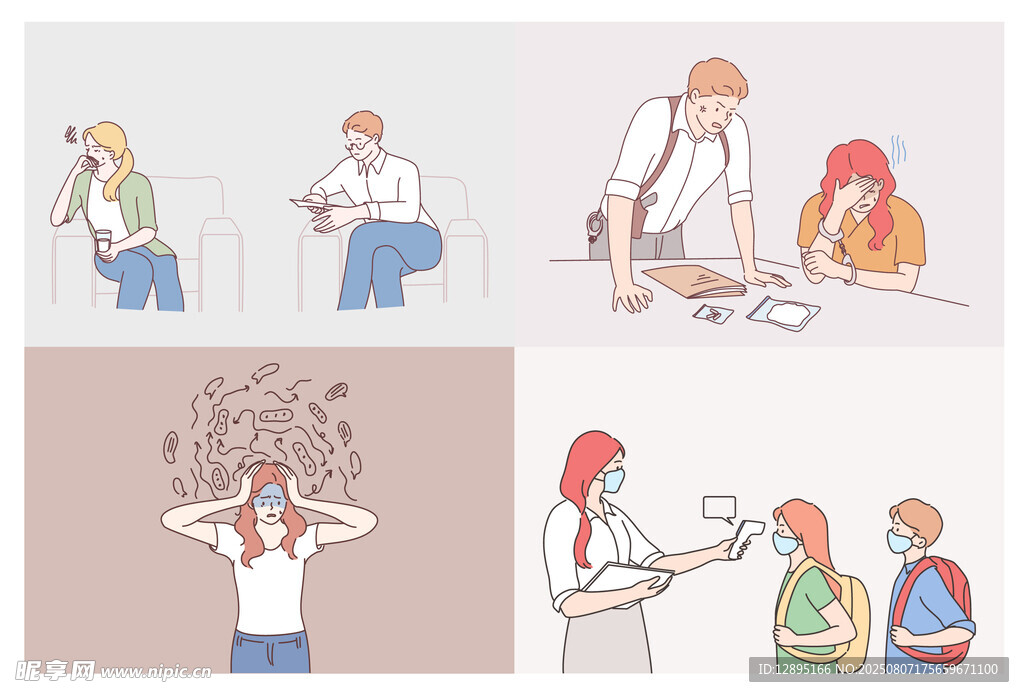 昵享网 www.nipic.cn
ID:12895166 NO:20250807175659671100