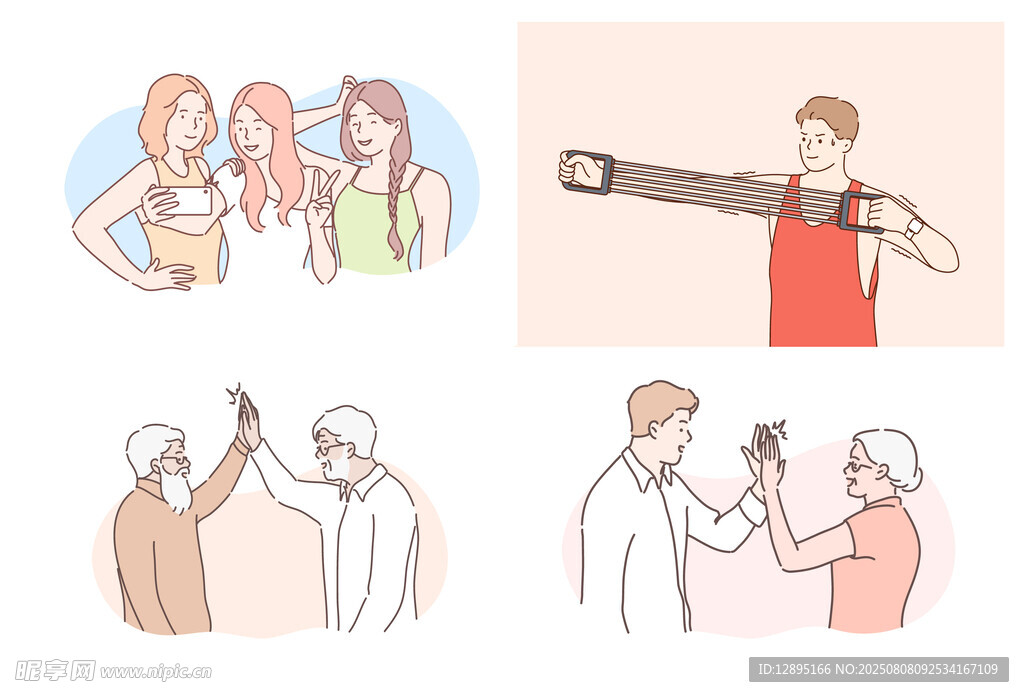 昵享网 www.nipic.cn

ID:12895166 NO:20250808092534167109