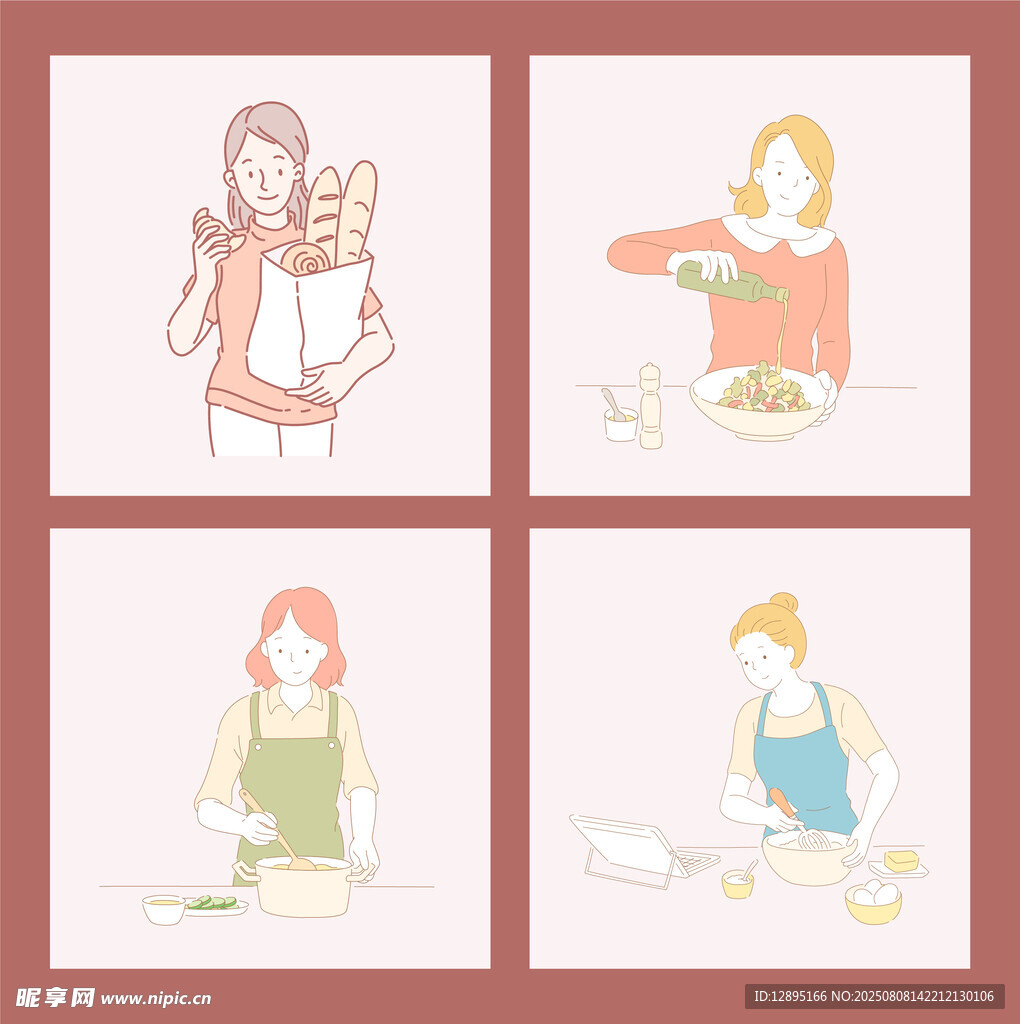 昵享网 www.nipic.cn
ID:12895166 NO:20250808142212130106