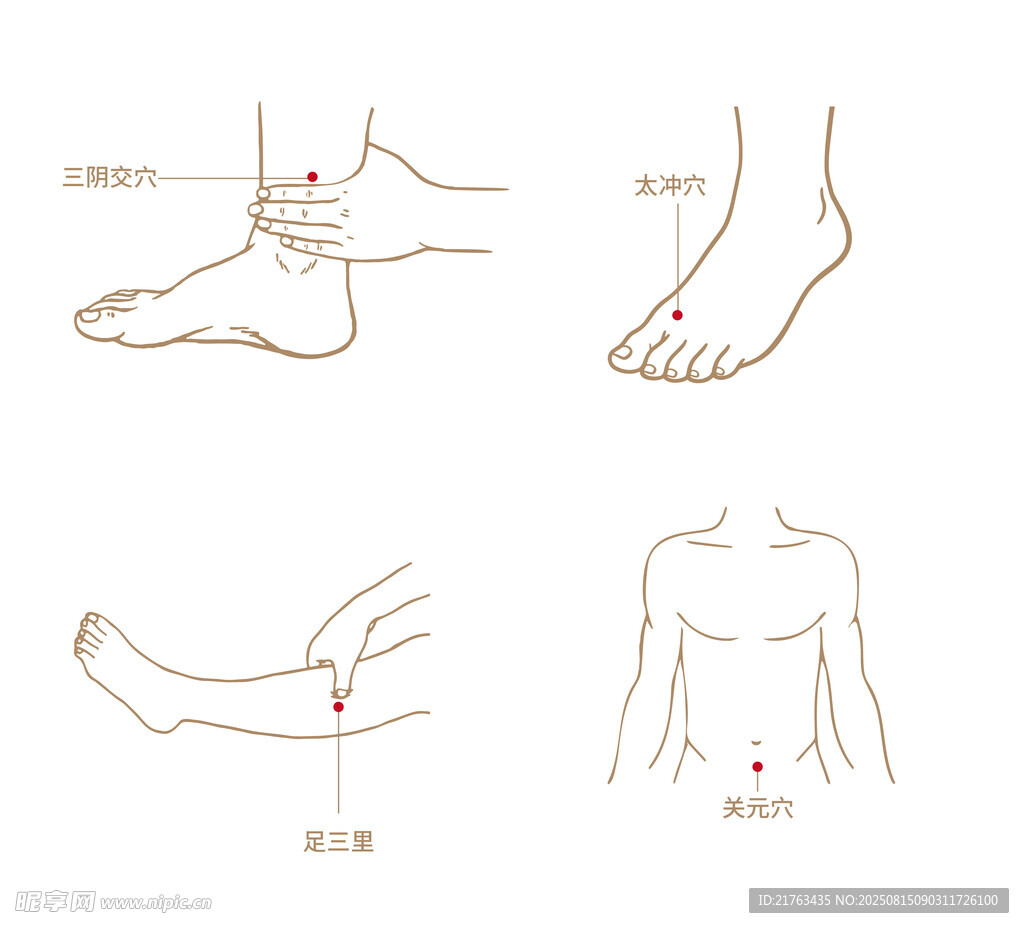 三阴交穴

太冲穴

足三里

关元穴

昵享网 www.nipic.cn

ID:21763435 NO:20250815090311726100