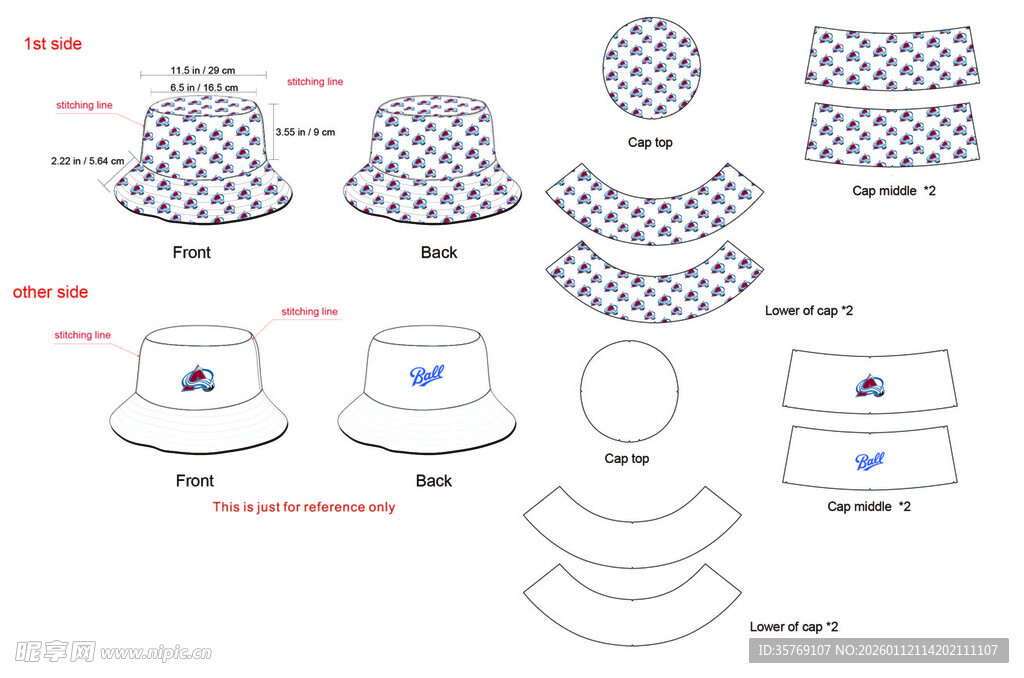 1st side

11.5 in / 29 cm

6.5 in / 16.5 cm

stitching line

stitching line

3.55 in / 9 cm

2.22 in / 5.64 cm

Front

Back

Cap top

Cap middle *2

Lower of cap *2

other side

stitching line

stitching line

Ball

Front

Back

This is just for reference only

Cap top

Ball

Cap middle *2

Lower of cap *2

昵享网 www.nipic.cn

ID:35769107 NO:20260112114202111107