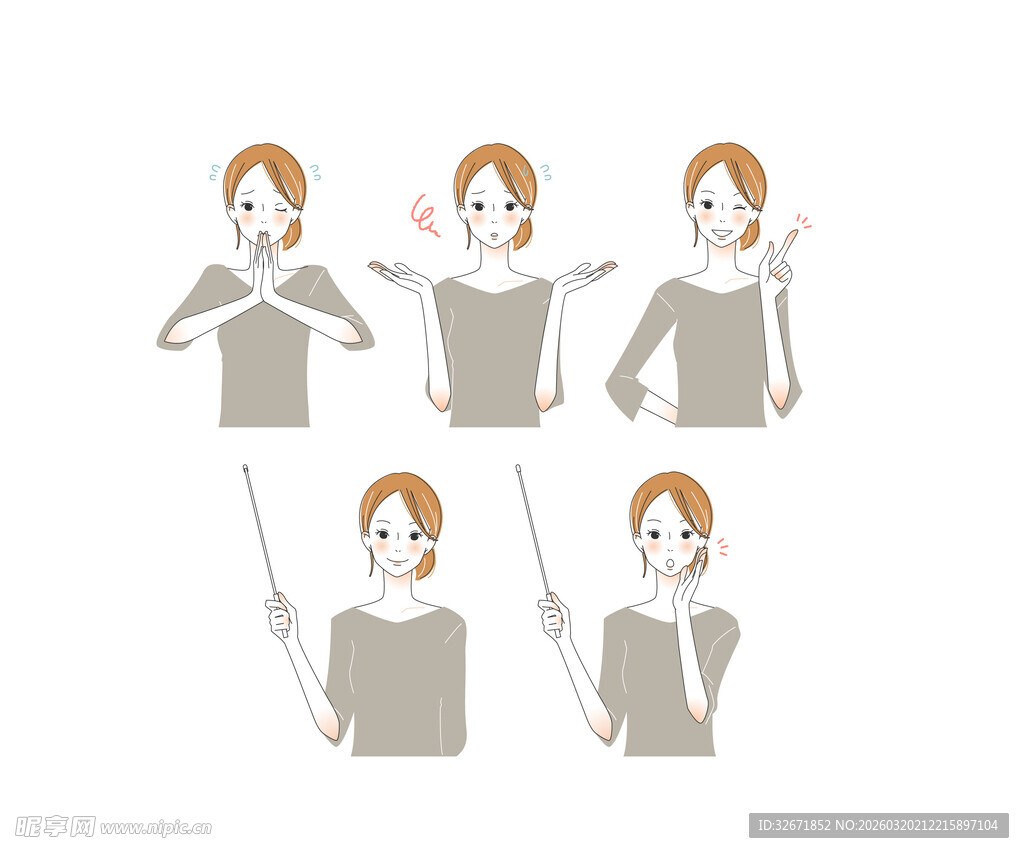 昵享网 www.nipic.cn
ID:32671852 NO:20260320212215897104