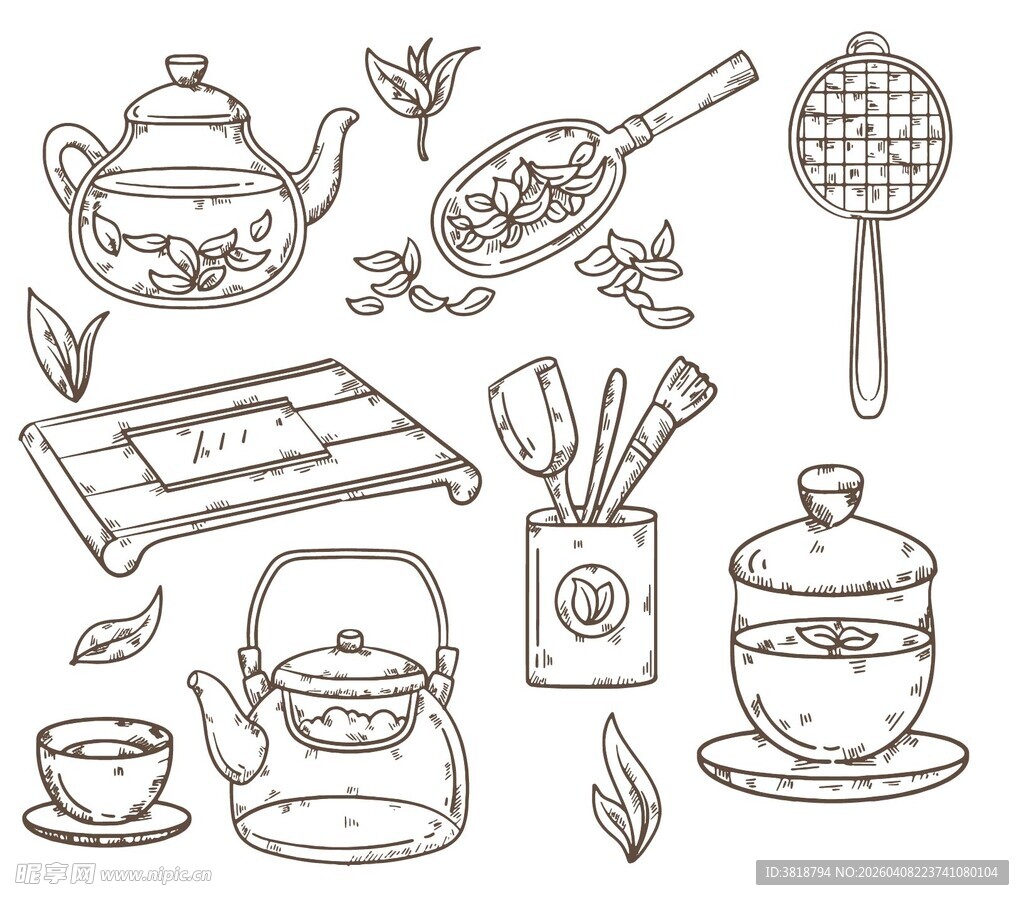 昵享网 www.nipic.cn
ID:3818794 NO:20260408223741080104