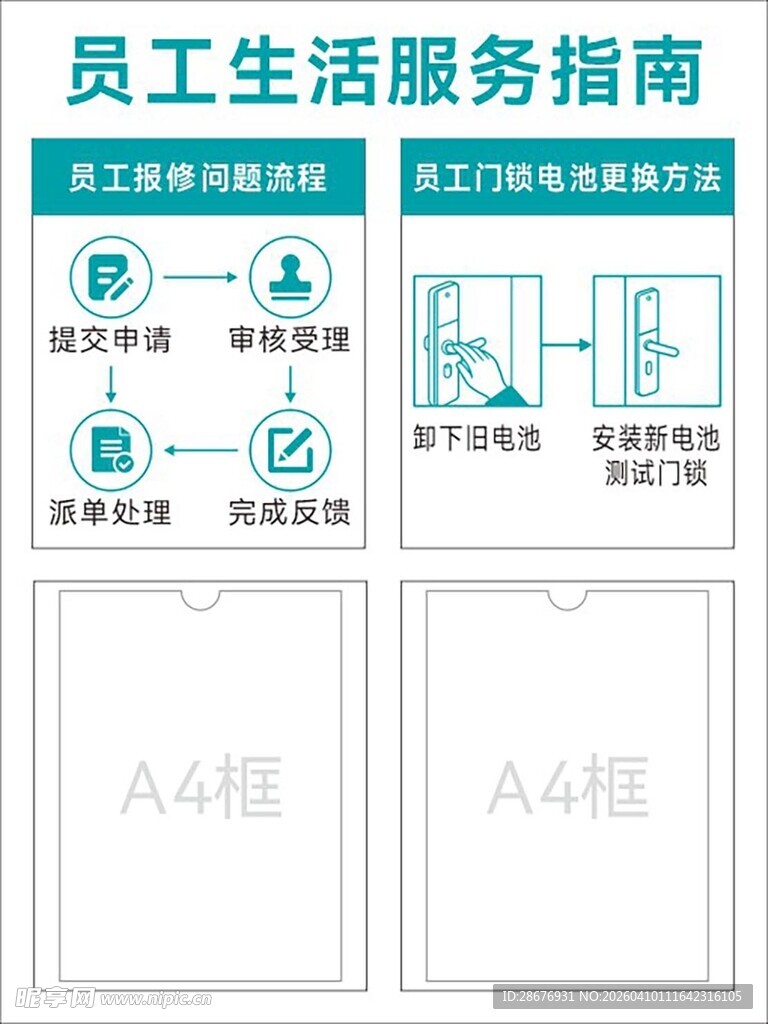 员工生活服务指南

员工报修问题流程

提交申请

审核受理

派单处理

完成反馈

员工门锁电池更换方法

卸下旧电池

安装新电池
测试门锁

A4框

A4框

昵享网 www.nipic.cn

ID:28676931 NO:20260410111642316105