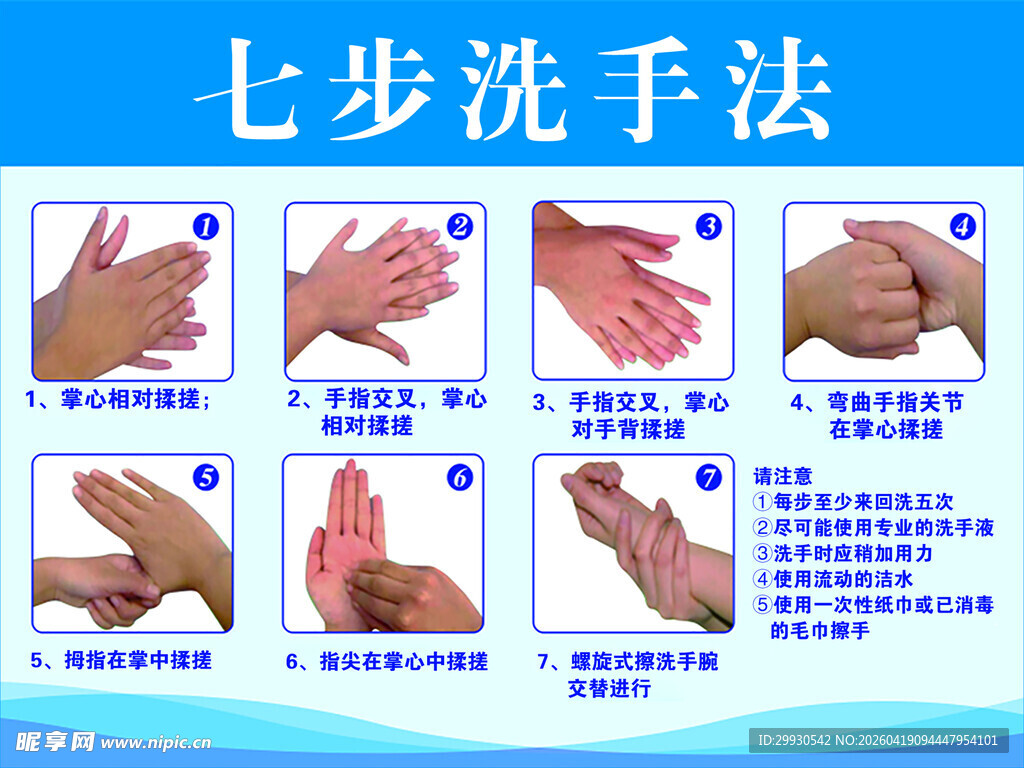 七步洗手法

1

1、掌心相对揉搓；

2

2、手指交叉，掌心相对揉搓

3

3、手指交叉，掌心对手背揉搓

4

4、弯曲手指关节在掌心揉搓

5

5、拇指在掌中揉搓

6

6、指尖在掌心中揉搓

7

7、螺旋式擦洗手腕交替进行

请注意
①每步至少来回洗五次
②尽可能使用专业的洗手液
③洗手时应稍加用力
④使用流动的洁水
⑤使用一次性纸巾或已消毒的毛巾擦手

昵享网 www.nipic.cn

ID:29930542 NO:20260419094447954101